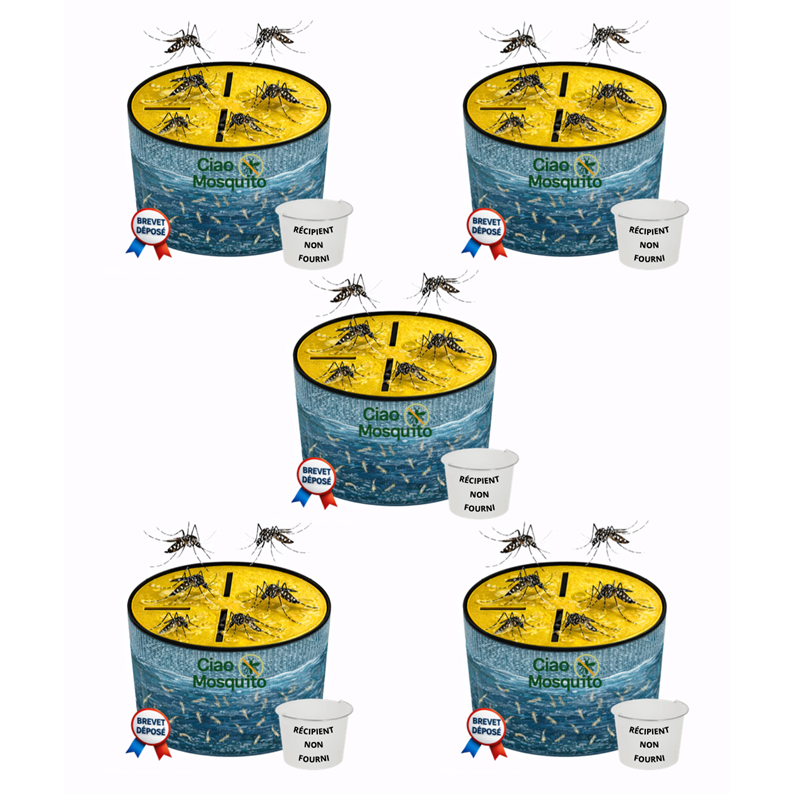 Ciao Mosquito
BREVET DÉPOSÉ
RÉCIPIENT NON FOURNI

Ciao Mosquito
BREVET DÉPOSÉ
RÉCIPIENT NON FOURNI

Ciao Mosquito
BREVET DÉPOSÉ
RÉCIPIENT NON FOURNI

Ciao Mosquito
BREVET DÉPOSÉ
RÉCIPIENT NON FOURNI

Ciao Mosquito
BREVET DÉPOSÉ
RÉCIPIENT NON FOURNI